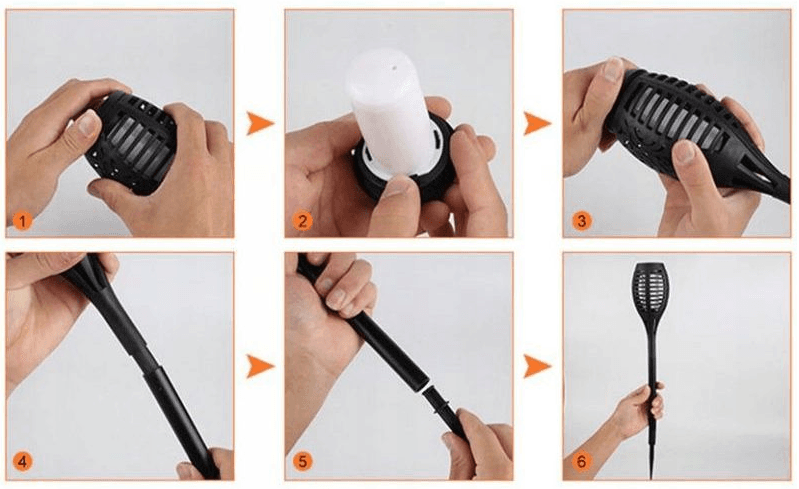 1

2

3

4

5

6